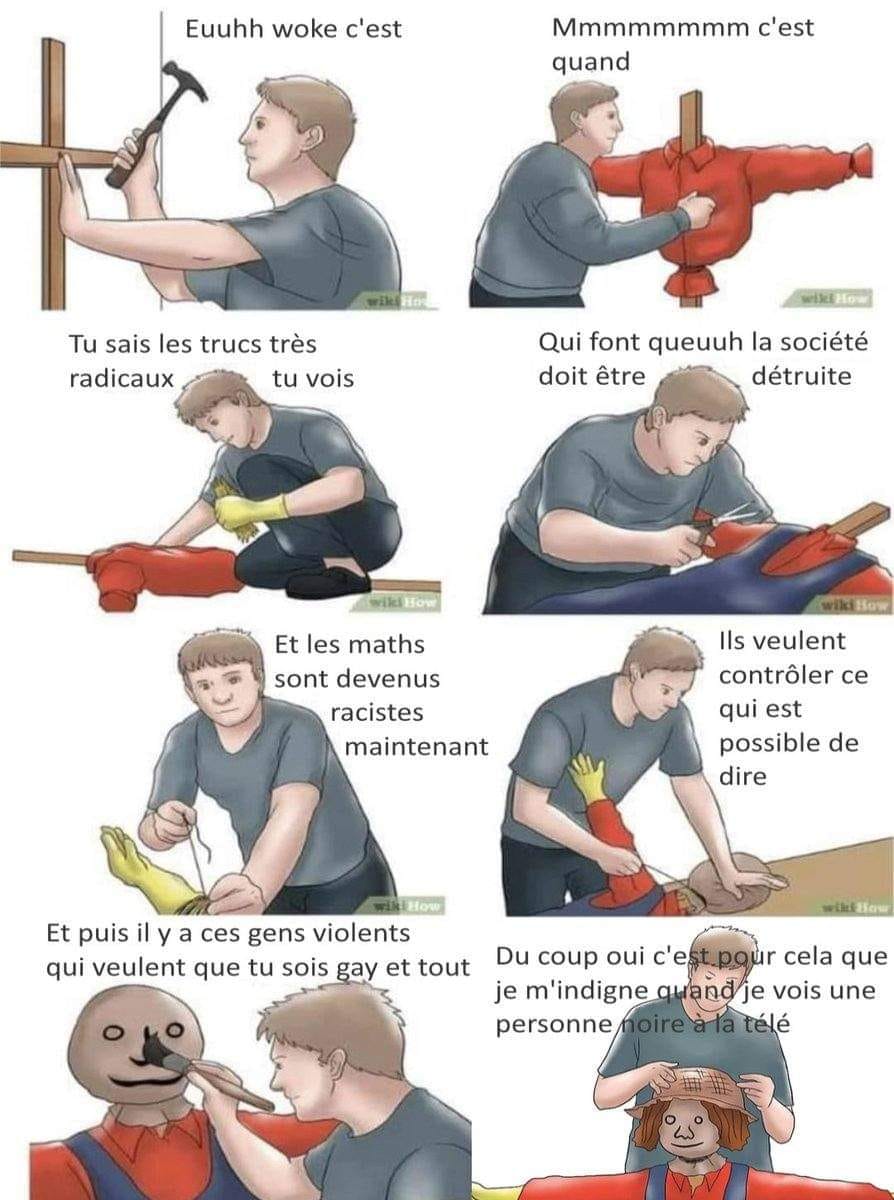 Euuhh woke c'est

wikiHow

Mmmmmmmm c'est quand

wikiHow

Tu sais les trucs très radicaux tu vois

wikiHow

Qui font queuuh la société doit être détruite

wikiHow

Et les maths sont devenus racistes maintenant

wikiHow

Ils veulent contrôler ce qui est possible de dire

wikiHow

Et puis il y a ces gens violents qui veulent que tu sois gay et tout

Du coup oui c'est pour cela que je m'indigne quand je vois une personne noire à la télé